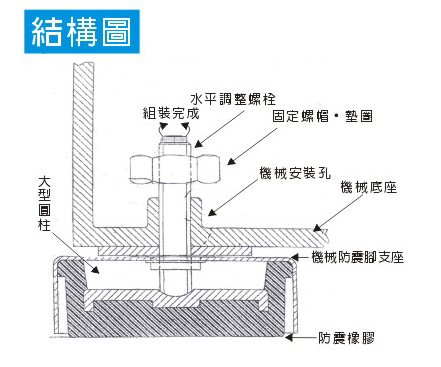 結構圖

水平調整螺栓
組裝完成
固定螺帽・墊圈
機械安裝孔
機械底座
大型圓柱
機械防震腳支座
防震橡膠